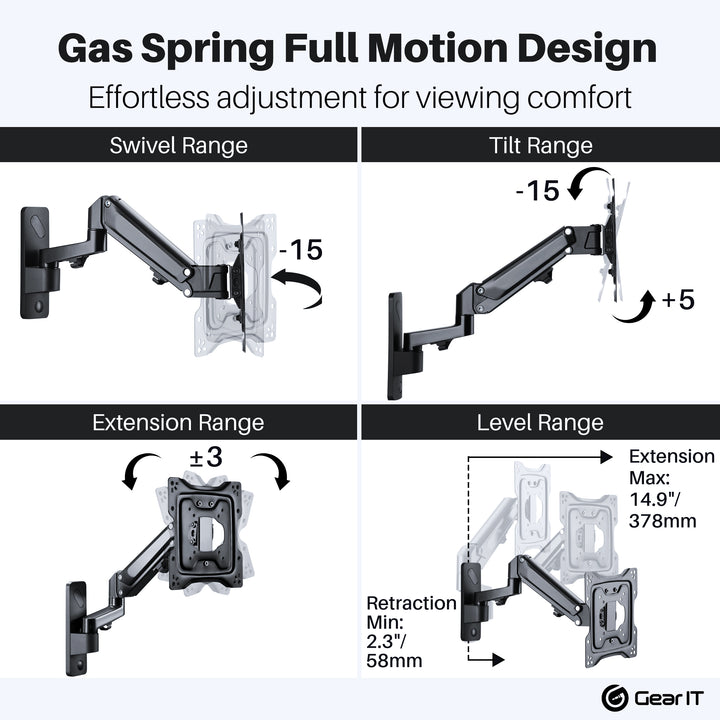 Gas Spring Full Motion Design

Effortless adjustment for viewing comfort

Swivel Range

-15

Tilt Range

-15

+5

Extension Range

±3

Level Range

Extension Max: 14.9"/ 378mm

Retraction Min: 2.3"/ 58mm

GearIT