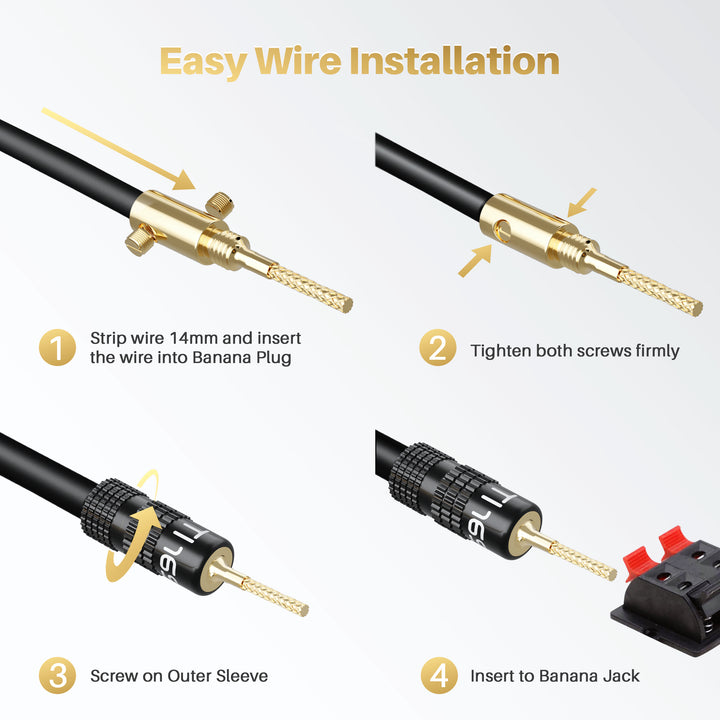 Easy Wire Installation

1 Strip wire 14mm and insert the wire into Banana Plug

2 Tighten both screws firmly

3 Screw on Outer Sleeve

4 Insert to Banana Jack