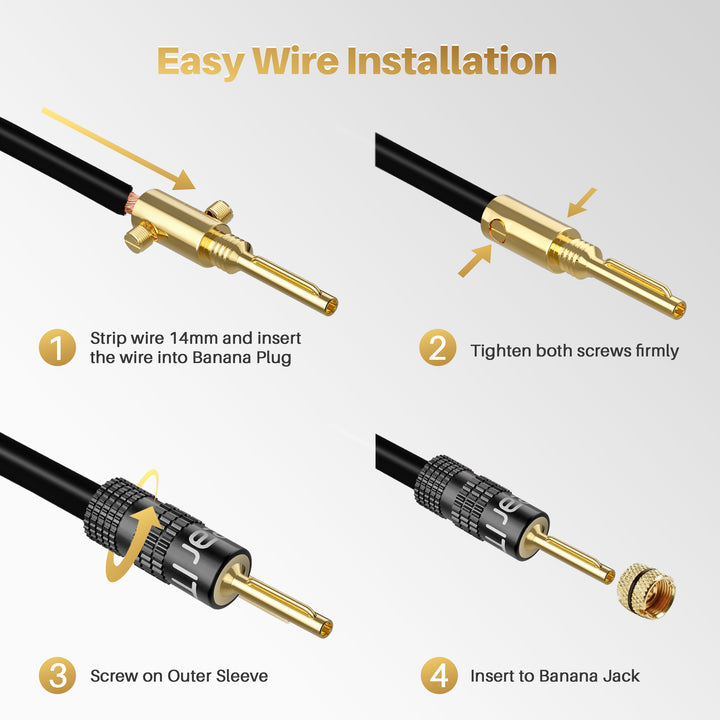 Easy Wire Installation

1 Strip wire 14mm and insert the wire into Banana Plug

2 Tighten both screws firmly

3 Screw on Outer Sleeve

4 Insert to Banana Jack