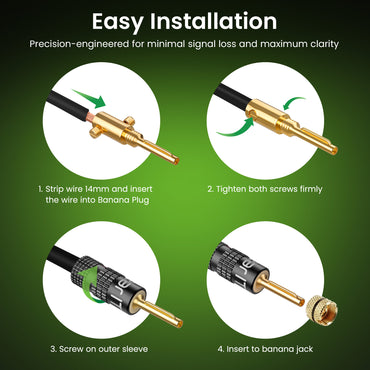 Easy Installation

Precision-engineered for minimal signal loss and maximum clarity

1. Strip wire 14mm and insert the wire into Banana Plug

2. Tighten both screws firmly

3. Screw on outer sleeve

4. Insert to banana jack